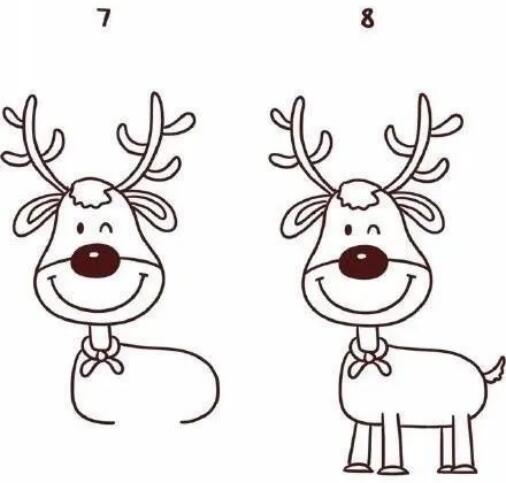 7

8