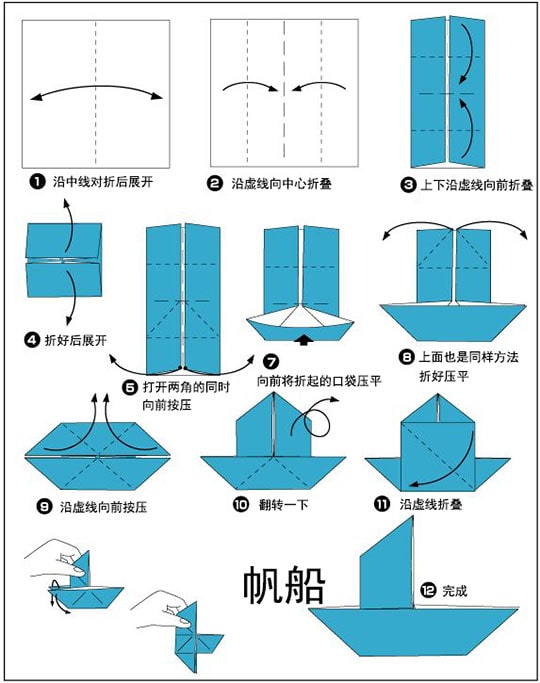 ❶ 沿中线对折后展开

❷ 沿虚线向中心折叠

❸ 上下沿虚线向前折叠

❹ 折好后展开

❺ 打开两角的同时向前按压

❼ 向前将折起的口袋压平

❽ 上面也是同样方法折好压平

❾ 沿虚线向前按压

❿ 翻转一下

⓫ 沿虚线折叠

帆船

⓬ 完成