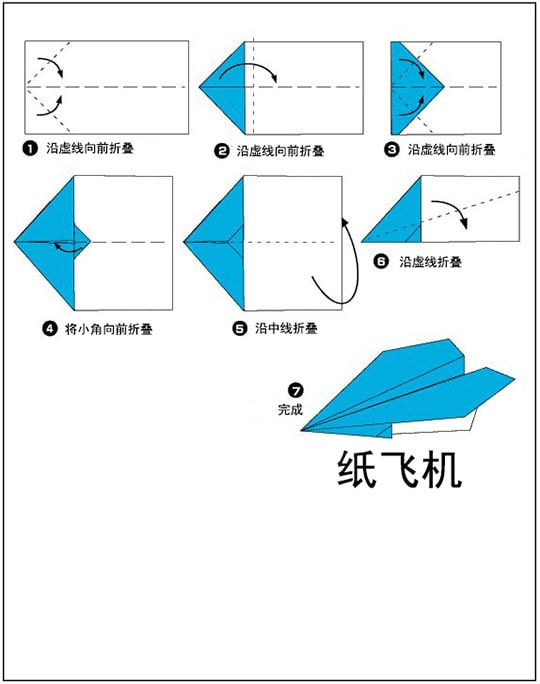 ❶ 沿虚线向前折叠

❷ 沿虚线向前折叠

❸ 沿虚线向前折叠

❹ 将小角向前折叠

❺ 沿中线折叠

❻ 沿虚线折叠

❼ 完成

纸飞机