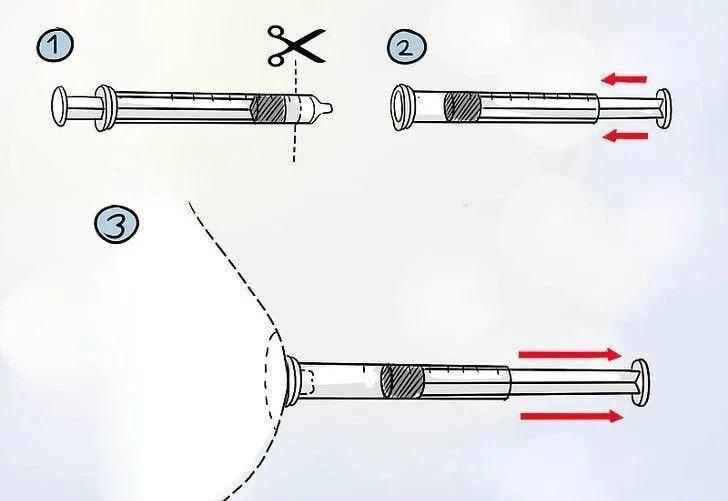 1

2

3